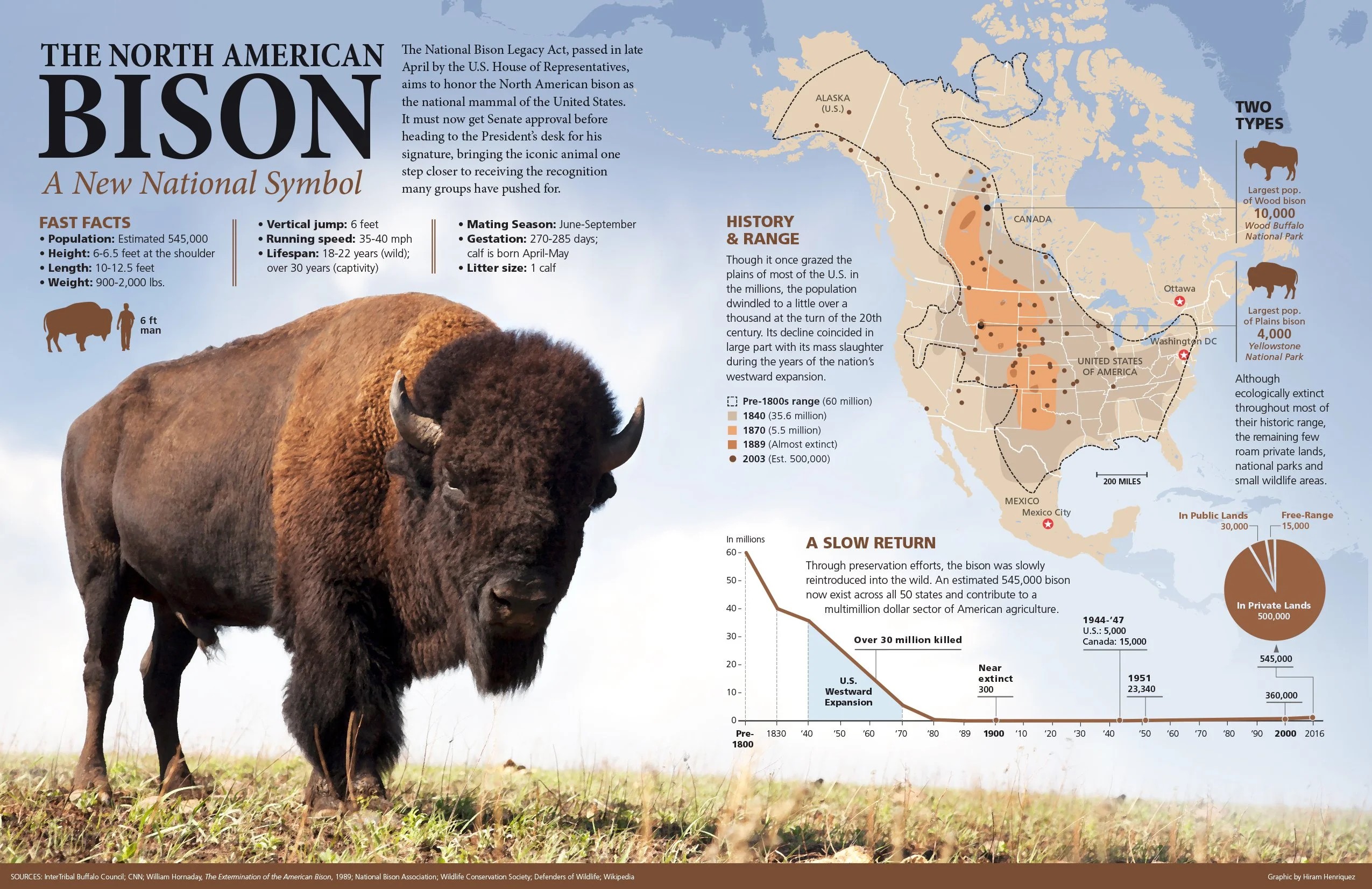 THE NORTH AMERICAN
BISON
A New National Symbol

The National Bison Legacy Act, passed in late April by the U.S. House of Representatives, aims to honor the North American bison as the national mammal of the United States. It must now get Senate approval before heading to the President's desk for his signature, bringing the iconic animal one step closer to receiving the recognition many groups have pushed for.

FAST FACTS
• Population: Estimated 545,000
• Height: 6-6.5 feet at the shoulder
• Length: 10-12.5 feet
• Weight: 900-2,000 lbs.

• Vertical jump: 6 feet
• Running speed: 35-40 mph
• Lifespan: 18-22 years (wild); over 30 years (captivity)

• Mating Season: June-September
• Gestation: 270-285 days; calf is born April-May
• Litter size: 1 calf

6 ft man

HISTORY & RANGE
Though it once grazed the plains of most of the U.S. in the millions, the population dwindled to a little over a thousand at the turn of the 20th century. Its decline coincided in large part with its mass slaughter during the years of the nation's westward expansion.

Pre-1800s range (60 million)
1840 (35.6 million)
1870 (5.5 million)
1889 (Almost extinct)
2003 (Est. 500,000)

ALASKA (U.S.)
CANADA
Ottawa
Washington DC
UNITED STATES OF AMERICA
MEXICO
Mexico City
200 MILES

TWO TYPES
Largest pop. of Wood bison
10,000
Wood Buffalo National Park

Largest pop. of Plains bison
4,000
Yellowstone National Park

Although ecologically extinct throughout most of their historic range, the remaining few roam private lands, national parks and small wildlife areas.

In Public Lands 30,000
Free-Range 15,000
In Private Lands 500,000
545,000

A SLOW RETURN
Through preservation efforts, the bison was slowly reintroduced into the wild. An estimated 545,000 bison now exist across all 50 states and contribute to a multimillion dollar sector of American agriculture.

In millions
60
50
40
30
20
10
0
Over 30 million killed
U.S. Westward Expansion
Near extinct 300
1944-'47 U.S.: 5,000 Canada: 15,000
1951 23,340
360,000
Pre-1800 1830 '40 '50 '60 '70 '80 '89 1900 '10 '20 '30 '40 '50 '60 '70 '80 '90 2000 2016

SOURCES: InterTribal Buffalo Council; CNN; William Hornaday, The Extermination of the American Bison, 1989; National Bison Association; Wildlife Conservation Society; Defenders of Wildlife; Wikipedia
Graphic by Hiram Henriquez